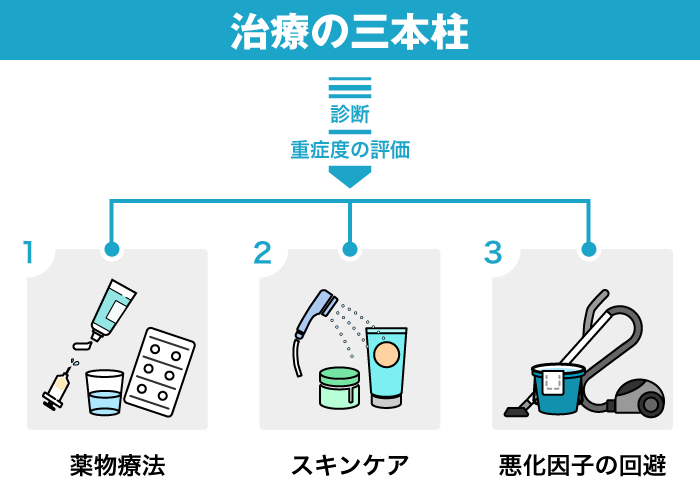 治療の三本柱

診断

重症度の評価

1

薬物療法

2

スキンケア

3

悪化因子の回避