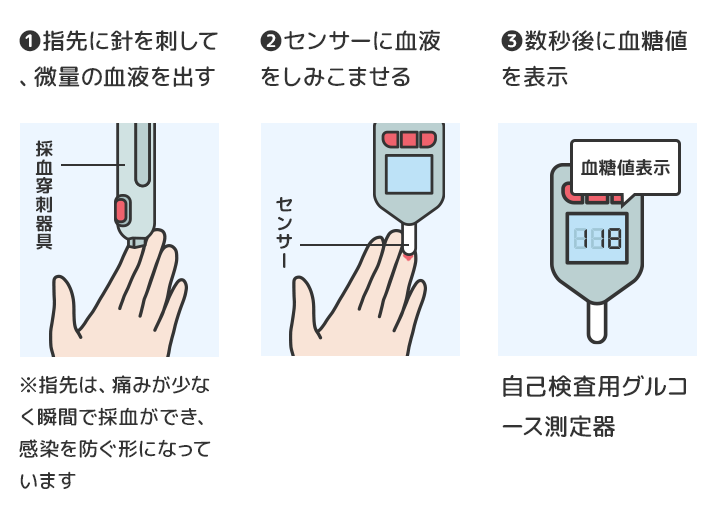 ❶指先に針を刺して、微量の血液を出す

採血穿刺器具

※指先は、痛みが少なく瞬間で採血ができ、感染を防ぐ形になっています

❷センサーに血液をしみこませる

センサー

❸数秒後に血糖値を表示

血糖値表示

118

自己検査用グルコース測定器