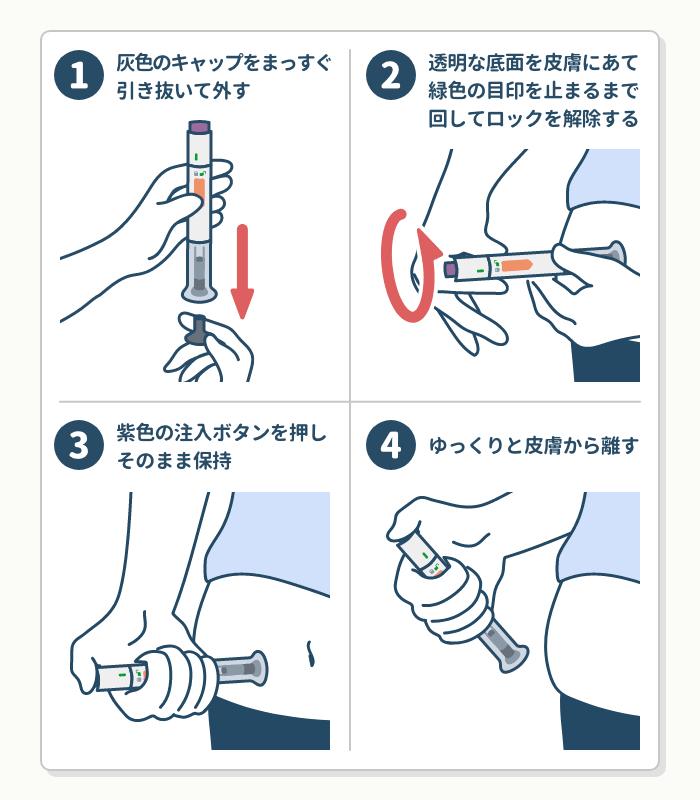 1 灰色のキャップをまっすぐ引き抜いて外す

2 透明な底面を皮膚にあて緑色の目印を止まるまで回してロックを解除する

3 紫色の注入ボタンを押しそのまま保持

4 ゆっくりと皮膚から離す